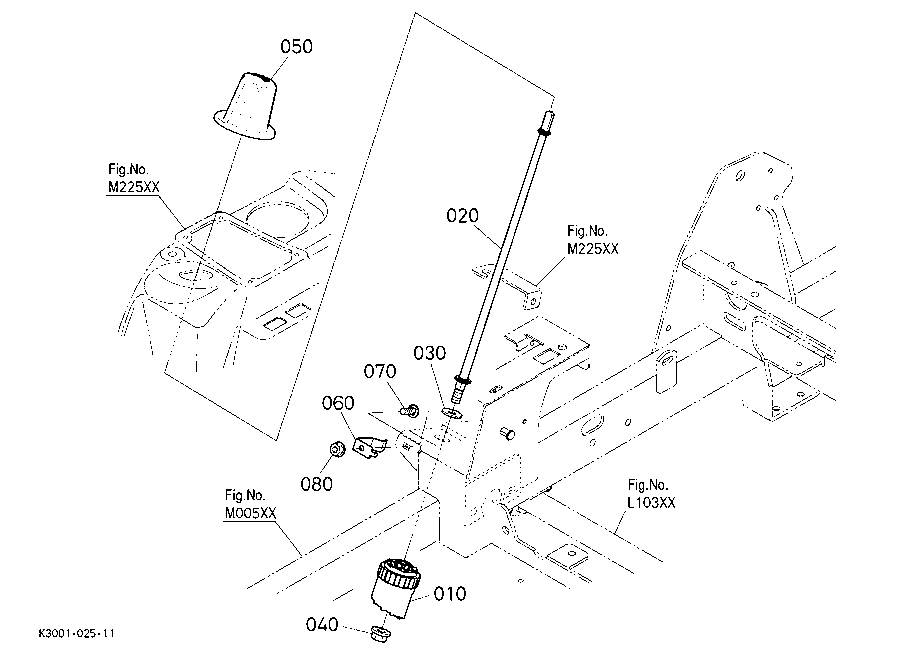 050

Fig.No.
M225XX

020

Fig.No.
M225XX

030

070

060

080

Fig.No.
M005XX

Fig.No.
L103XX

010

040

K3001-025-11